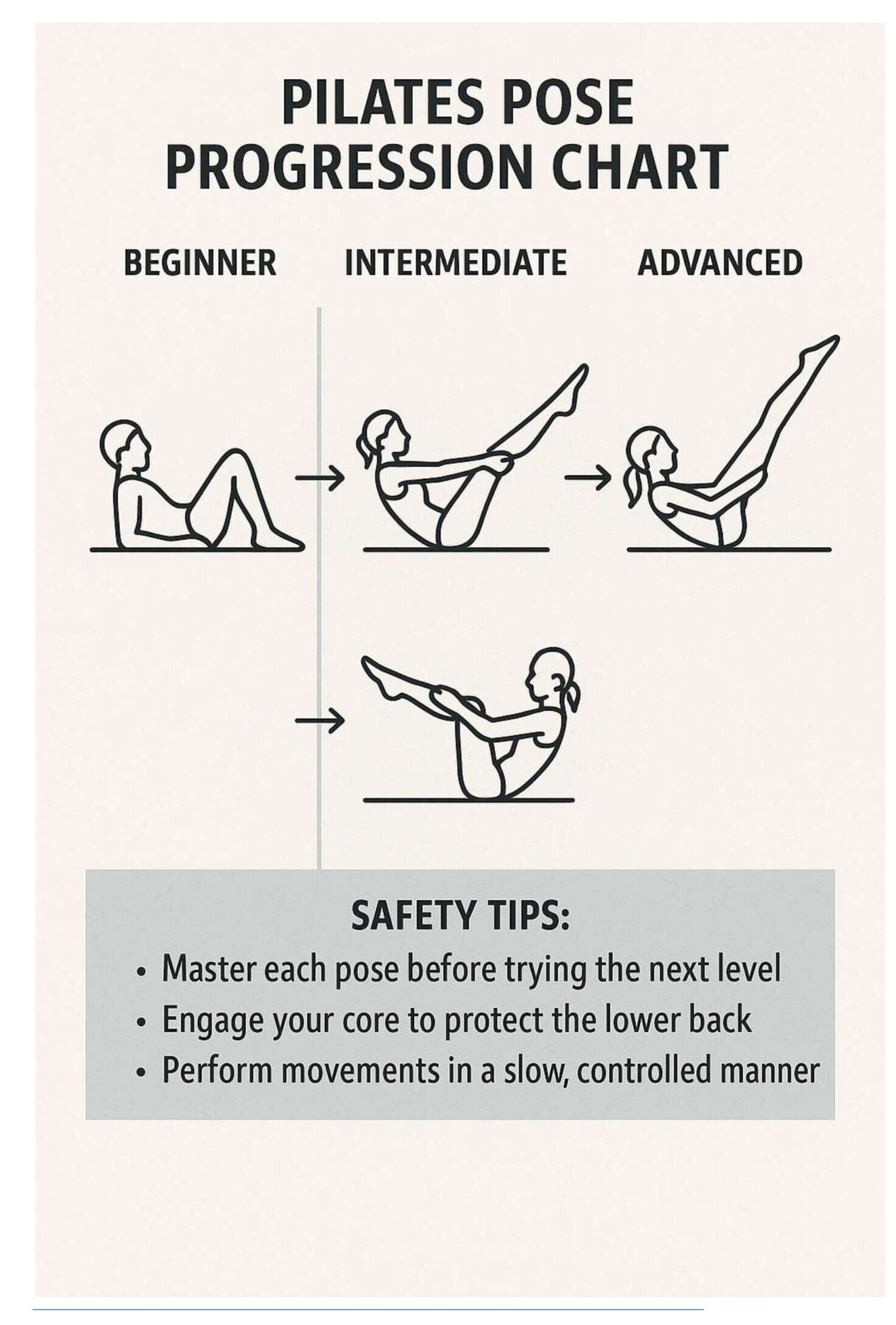 PILATES POSE PROGRESSION CHART

BEGINNER

INTERMEDIATE

ADVANCED

SAFETY TIPS:

• Master each pose before trying the next level
• Engage your core to protect the lower back
• Perform movements in a slow, controlled manner